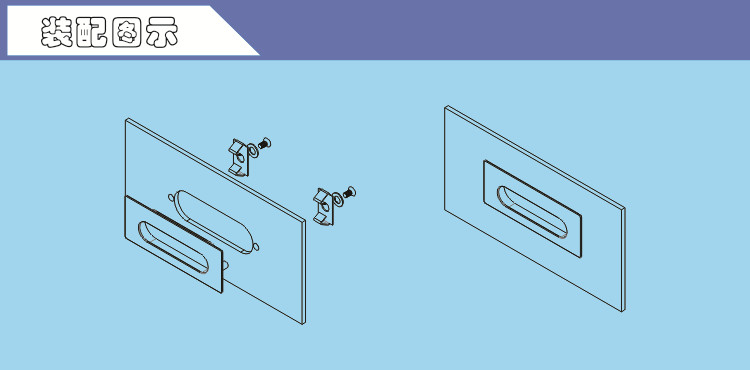 装配图示