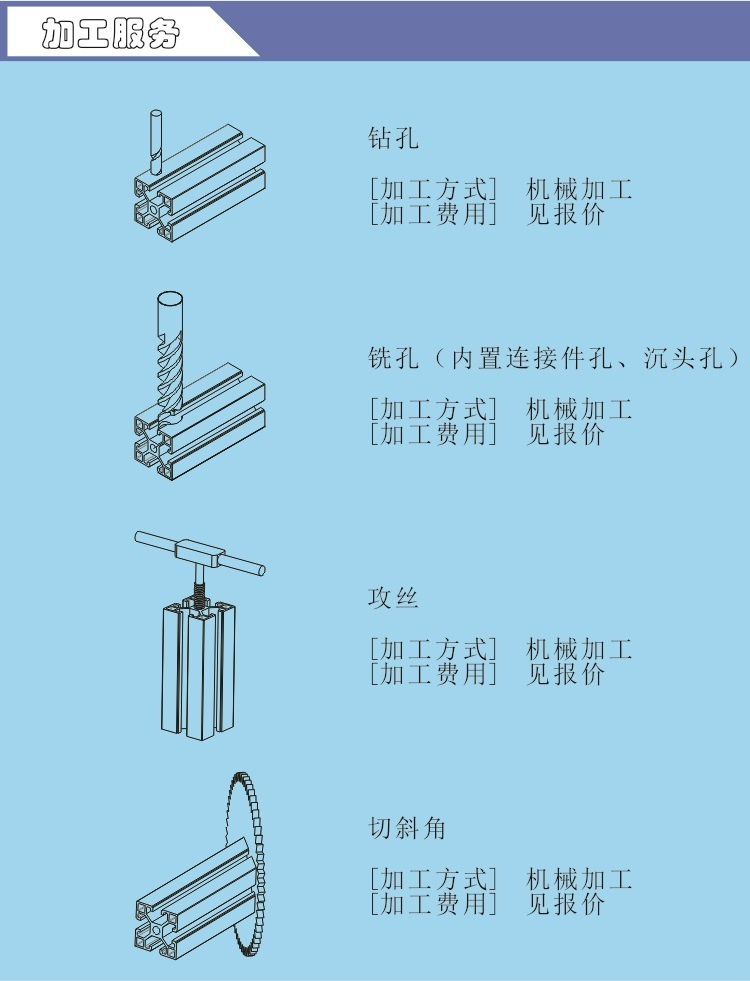 加工服务

钻孔

[加工方式] 机械加工
[加工费用] 见报价

铣孔（内置连接件孔、沉头孔）

[加工方式] 机械加工
[加工费用] 见报价

攻丝

[加工方式] 机械加工
[加工费用] 见报价

切斜角

[加工方式] 机械加工
[加工费用] 见报价