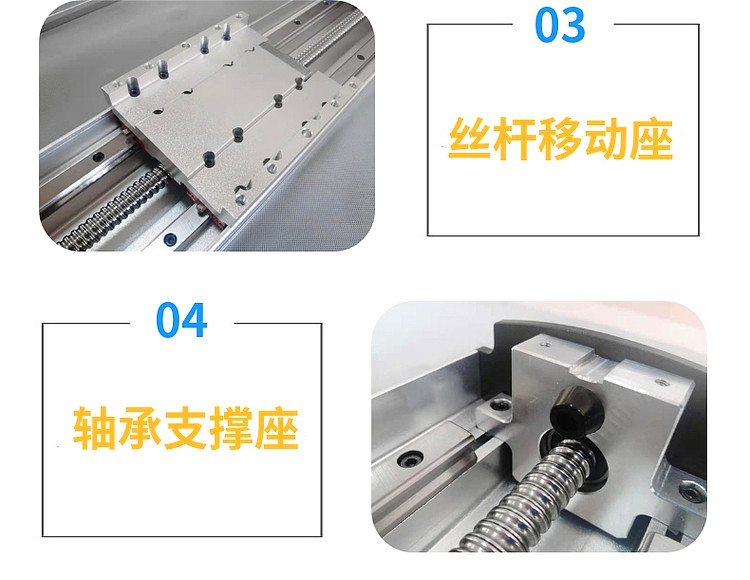 03

丝杆移动座

04

轴承支撑座