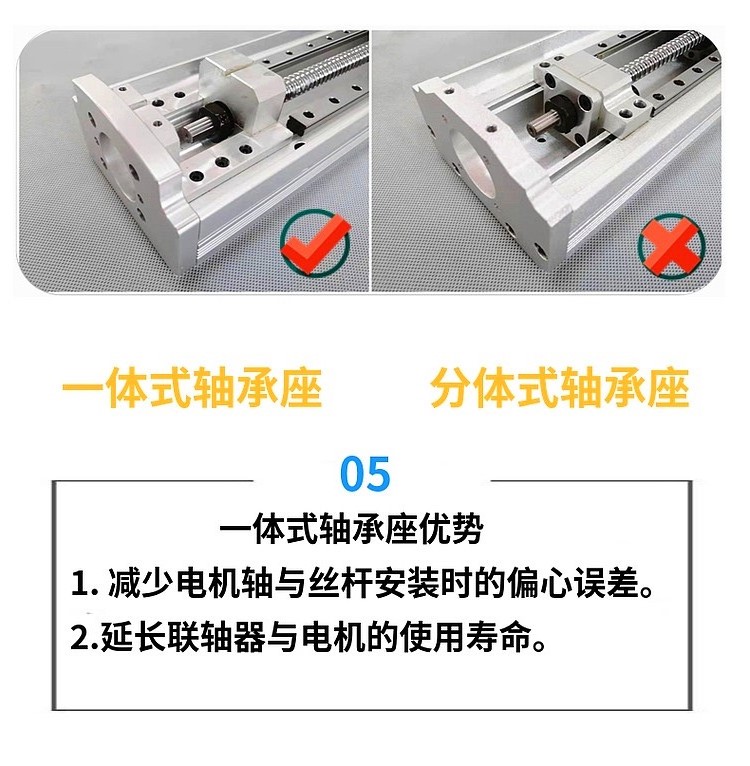 一体式轴承座

分体式轴承座

05

一体式轴承座优势

1. 减少电机轴与丝杆安装时的偏心误差。

2.延长联轴器与电机的使用寿命。