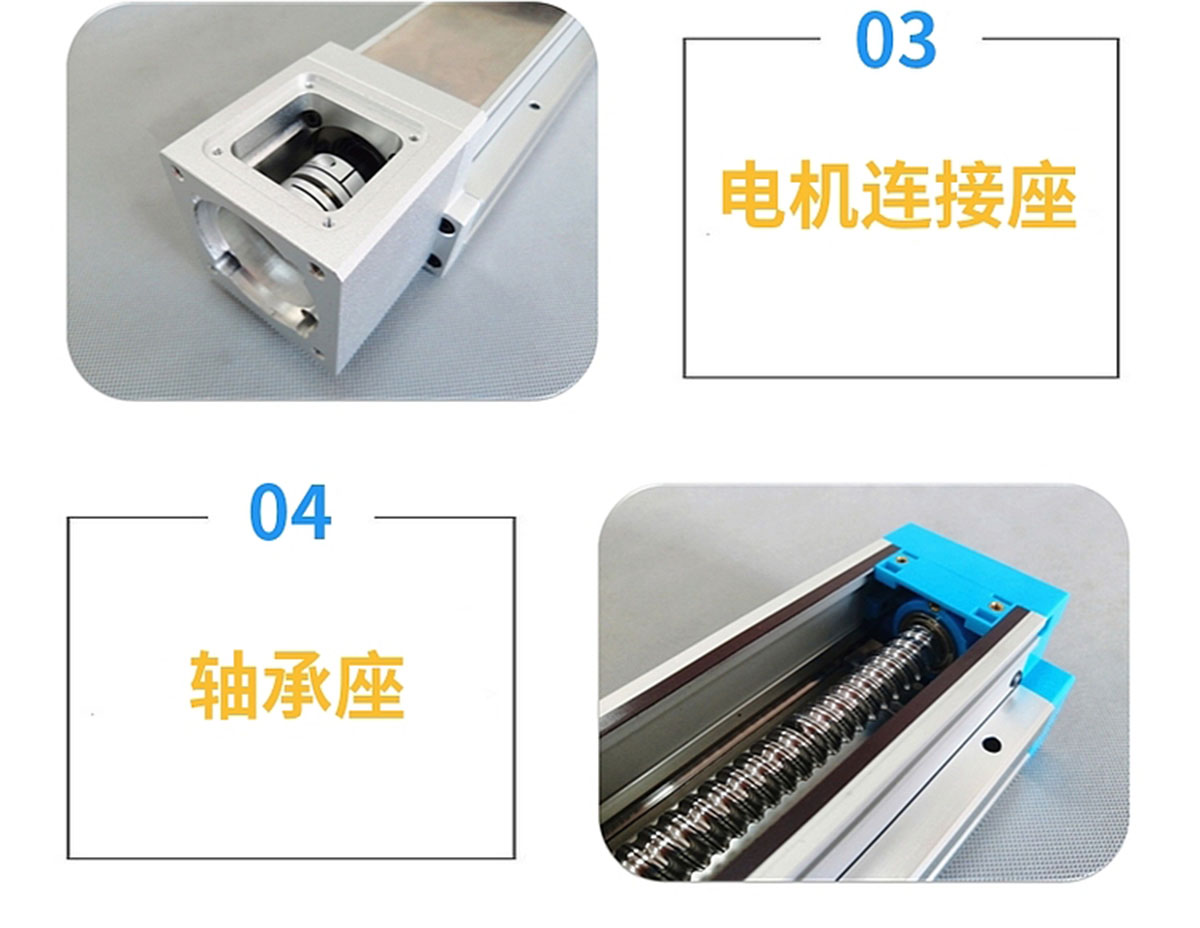 03

电机连接座

04

轴承座