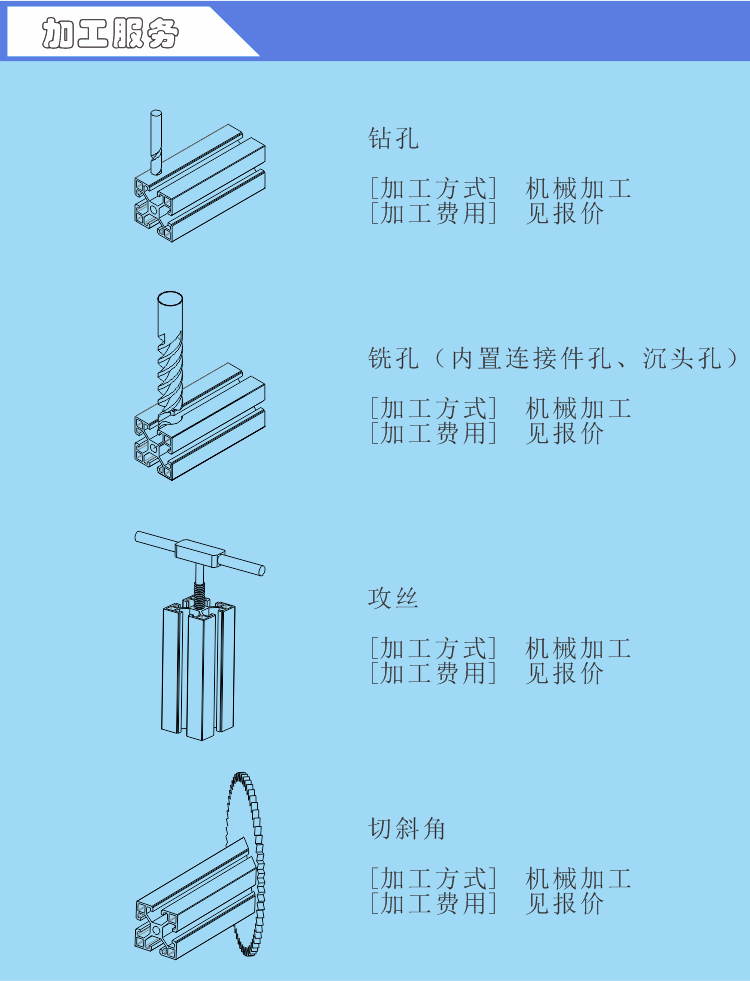 加工服务

钻孔

[加工方式] 机械加工
[加工费用] 见报价

铣孔（内置连接件孔、沉头孔）

[加工方式] 机械加工
[加工费用] 见报价

攻丝

[加工方式] 机械加工
[加工费用] 见报价

切斜角

[加工方式] 机械加工
[加工费用] 见报价